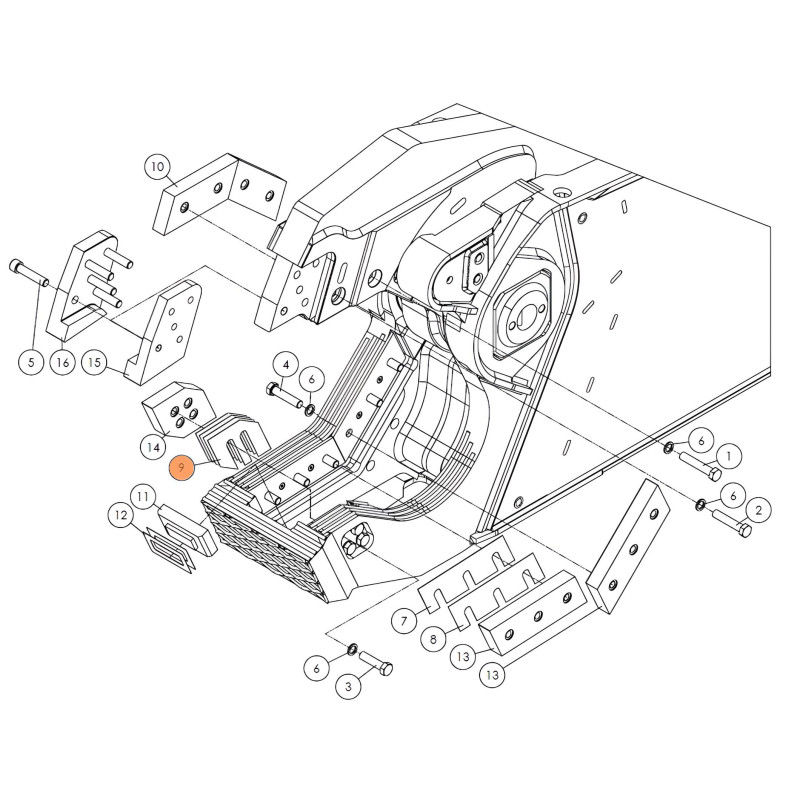 10
5
16
15
4
6
14
9
11
12
6
1
6
2
7
8
13
13
6
3