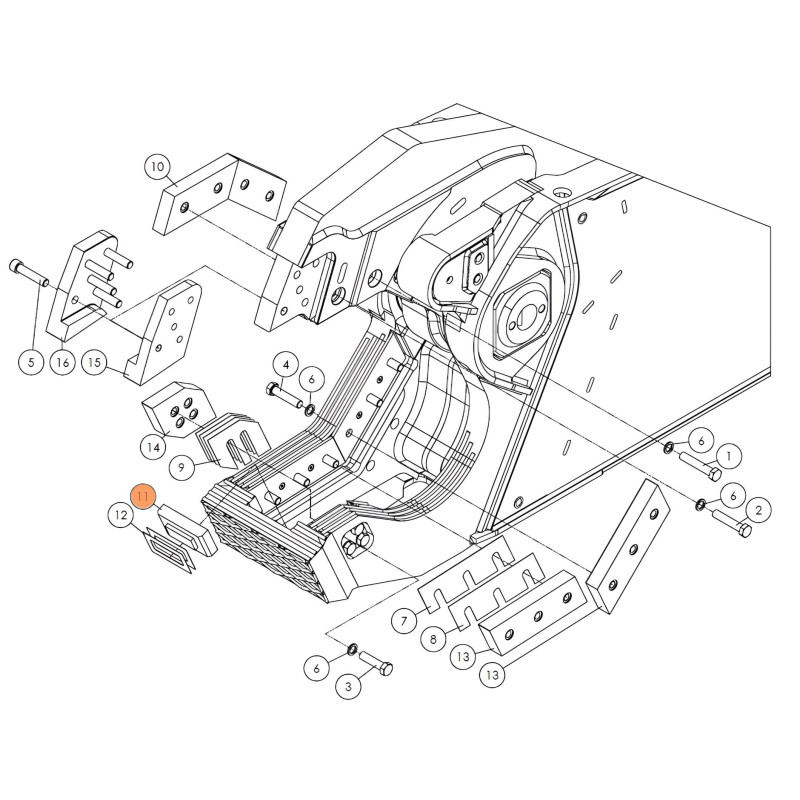 10

5

16

15

4

6

14

9

11

12

6

1

6

2

7

8

13

13

6

3