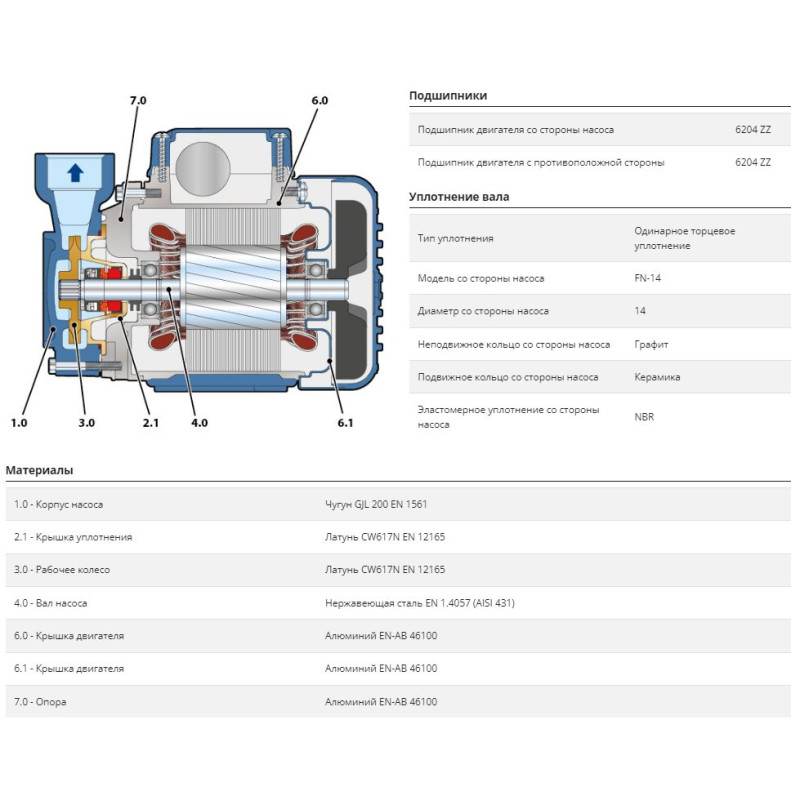 7.0

6.0

1.0

3.0

2.1

4.0

6.1

Подшипники

| Подшипник двигателя со стороны насоса | 6204 ZZ |
|---|---|
| Подшипник двигателя с противоположной стороны | 6204 ZZ |

Уплотнение вала

| Тип уплотнения | Одинарное торцевое уплотнение |
|---|---|
| Модель со стороны насоса | FN-14 |
| Диаметр со стороны насоса | 14 |
| Неподвижное кольцо со стороны насоса | Графит |
| Подвижное кольцо со стороны насоса | Керамика |
| Эластомерное уплотнение со стороны насоса | NBR |

Материалы

| 1.0 - Корпус насоса | Чугун GJL 200 EN 1561 |
|---|---|
| 2.1 - Крышка уплотнения | Латунь CW617N EN 12165 |
| 3.0 - Рабочее колесо | Латунь CW617N EN 12165 |
| 4.0 - Вал насоса | Нержавеющая сталь EN 1.4057 (AISI 431) |
| 6.0 - Крышка двигателя | Алюминий EN-AB 46100 |
| 6.1 - Крышка двигателя | Алюминий EN-AB 46100 |
| 7.0 - Опора | Алюминий EN-AB 46100 |