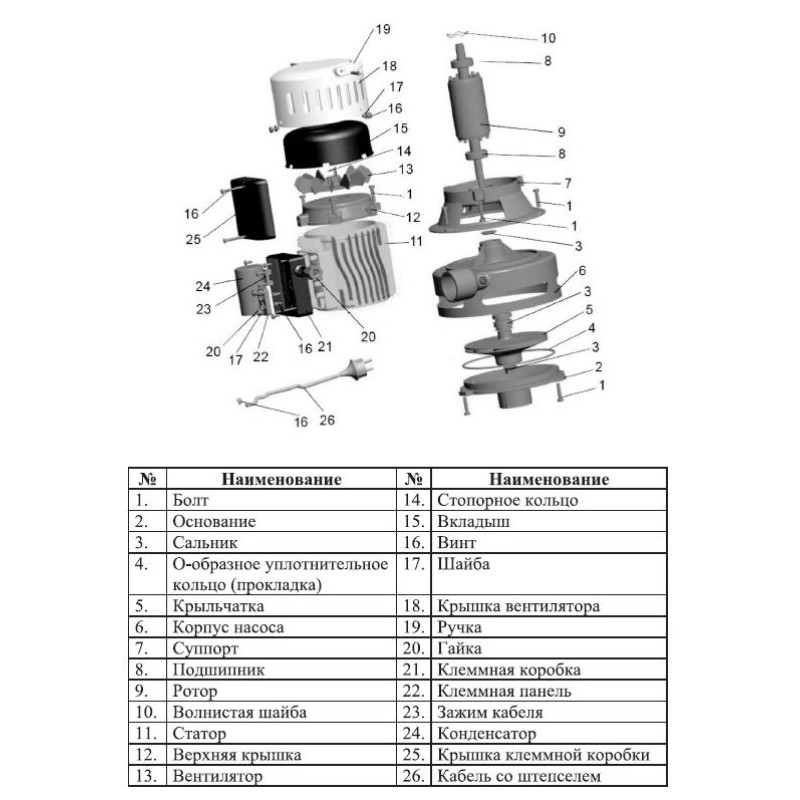 19
18
17
16
15
14
13
1
12
11
16
25
24
23
20
17
22
16
21
20
16
26
10
8
9
8
7
1
1
3
6
3
5
4
3
2
1

| № | Наименование | № | Наименование |
|---|---|---|---|
| 1. | Болт | 14. | Стопорное кольцо |
| 2. | Основание | 15. | Вкладыш |
| 3. | Сальник | 16. | Винт |
| 4. | О-образное уплотнительное кольцо (прокладка) | 17. | Шайба |
| 5. | Крыльчатка | 18. | Крышка вентилятора |
| 6. | Корпус насоса | 19. | Ручка |
| 7. | Суппорт | 20. | Гайка |
| 8. | Подшипник | 21. | Клеммная коробка |
| 9. | Ротор | 22. | Клеммная панель |
| 10. | Волнистая шайба | 23. | Зажим кабеля |
| 11. | Статор | 24. | Конденсатор |
| 12. | Верхняя крышка | 25. | Крышка клеммной коробки |
| 13. | Вентилятор | 26. | Кабель со штепселем |